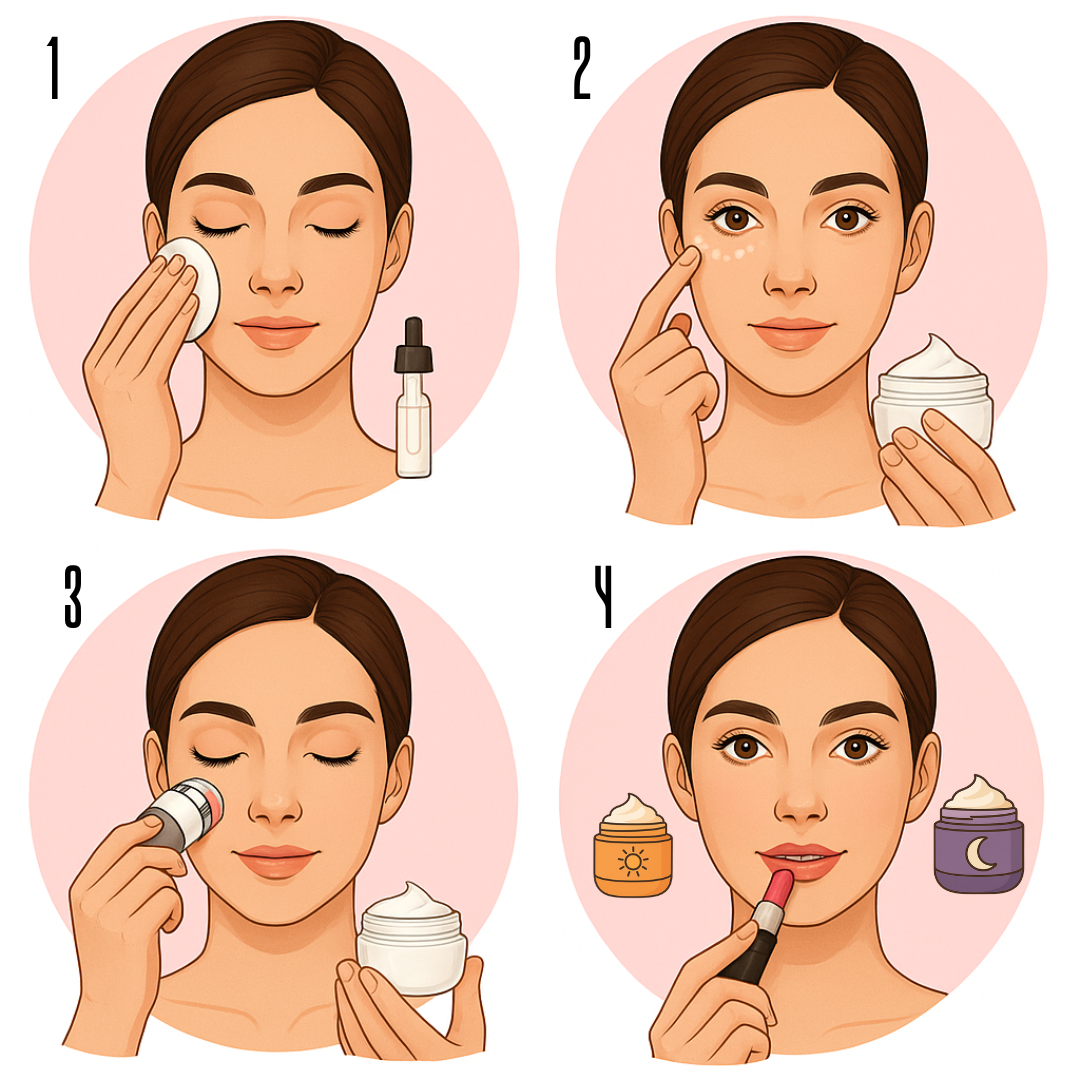 1

2

3

4